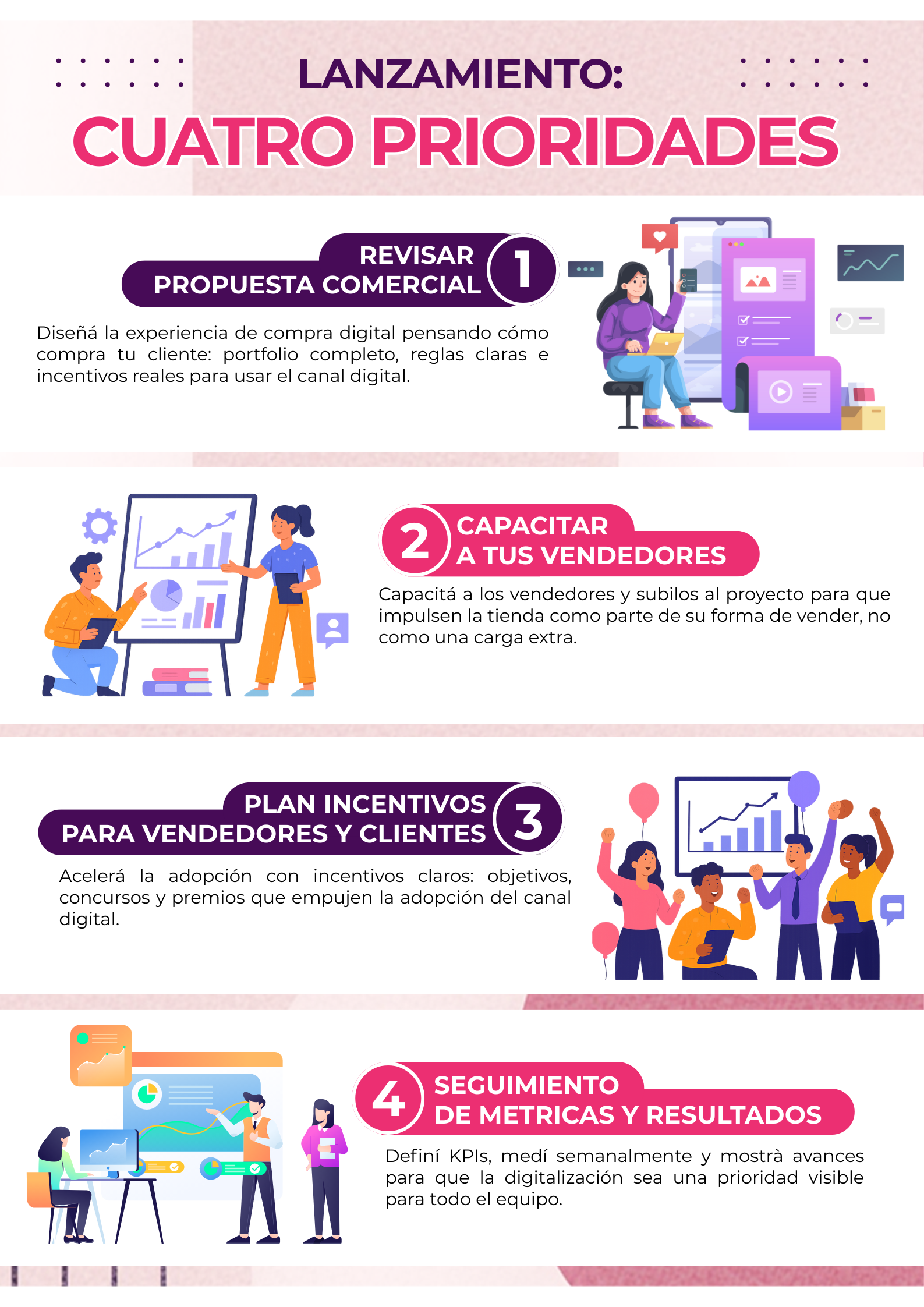 LANZAMIENTO:
CUATRO PRIORIDADES

REVISAR PROPUESTA COMERCIAL 1

Diseñá la experiencia de compra digital pensando cómo compra tu cliente: portfolio completo, reglas claras e incentivos reales para usar el canal digital.

2 CAPACITAR A TUS VENDEDORES

Capacitá a los vendedores y subilos al proyecto para que impulsen la tienda como parte de su forma de vender, no como una carga extra.

PLAN INCENTIVOS PARA VENDEDORES Y CLIENTES 3

Acelerá la adopción con incentivos claros: objetivos, concursos y premios que empujen la adopción del canal digital.

4 SEGUIMIENTO DE METRICAS Y RESULTADOS

Definí KPIs, medí semanalmente y mostrà avances para que la digitalización sea una prioridad visible para todo el equipo.